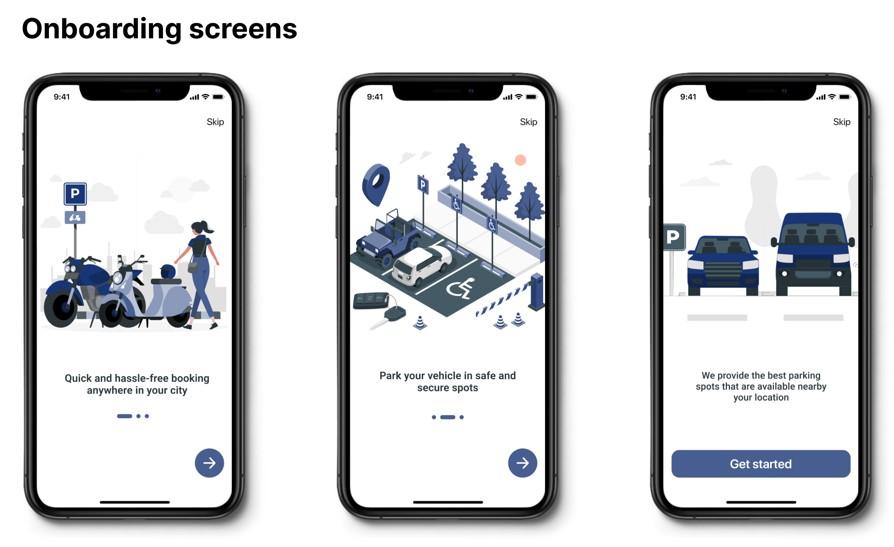 Onboarding screens

9:41

Skip

P

Quick and hassle-free booking anywhere in your city

9:41

Skip

P

Park your vehicle in safe and secure spots

9:41

Skip

P

We provide the best parking spots that are available nearby your location

Get started